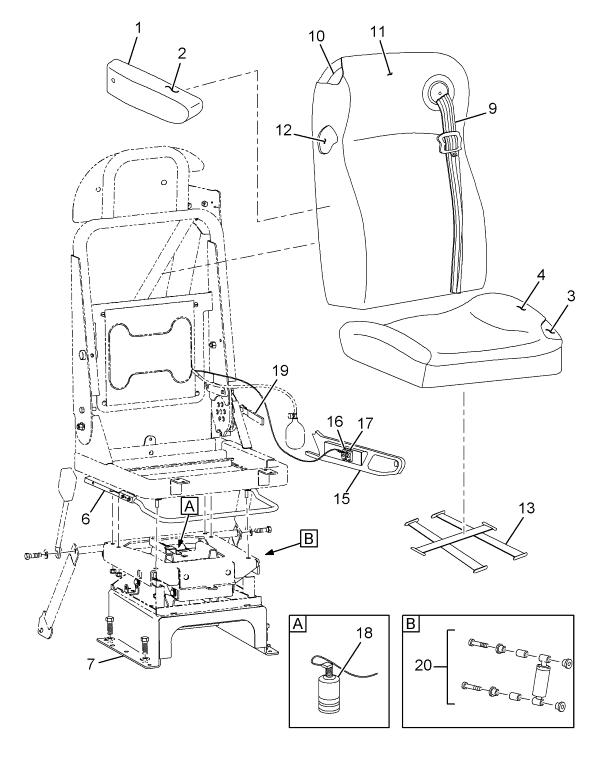 1
2
10
11
9
12
4
3
19
16
17
15
6
A
B
13
7
A
18
B
20