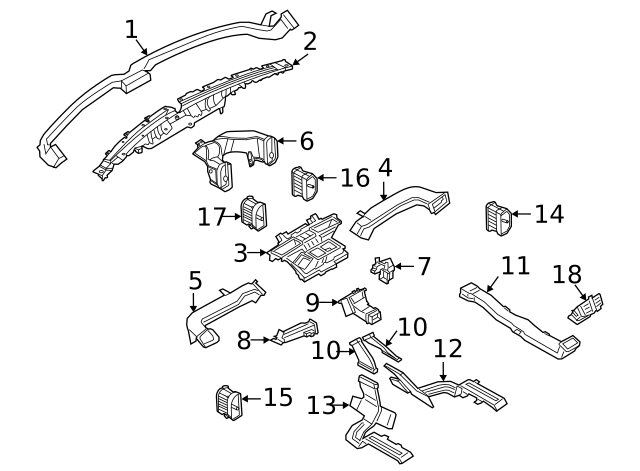 1
2
6
16
4
17
14
3
7
11
18
5
9
10
8
10
12
15
13