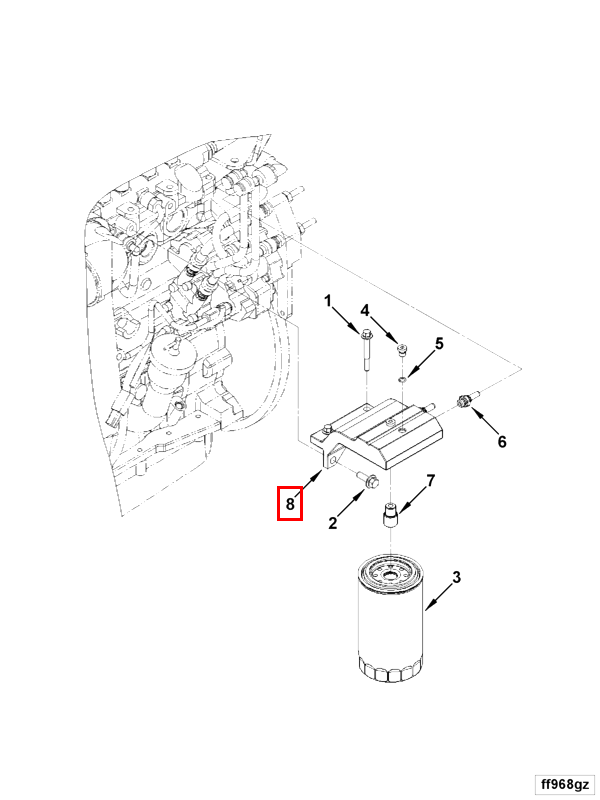 1
4
5
6
8
2
7
3
ff968gz