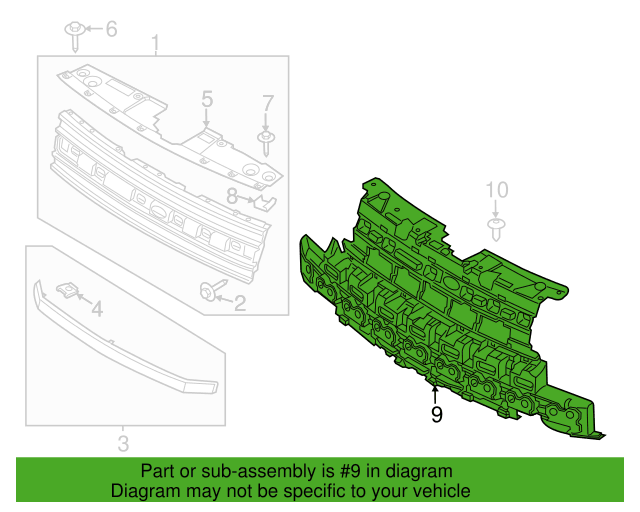 6
1
5
7
8
10
4
2
9
3

Part or sub-assembly is #9 in diagram
Diagram may not be specific to your vehicle