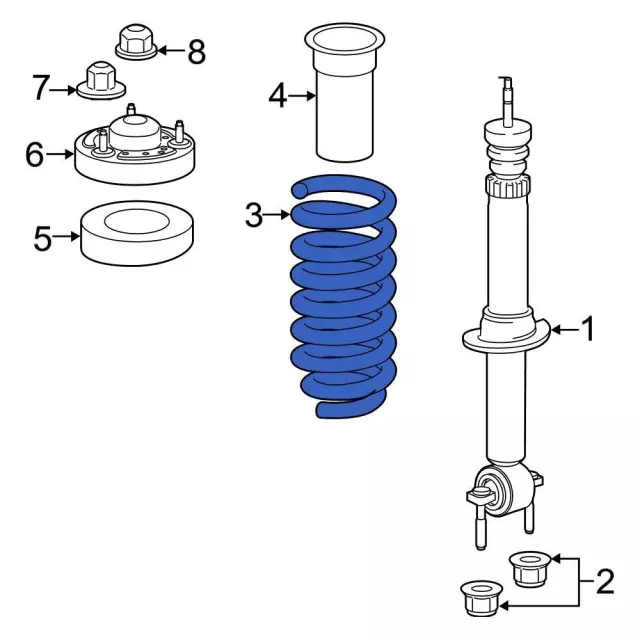 8
7
4
6
3
5
1
2