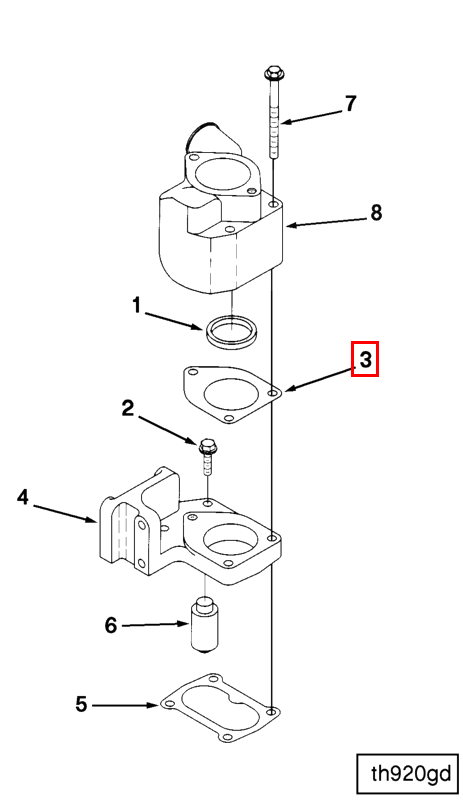 7

8

1

3

2

4

6

5

th920gd