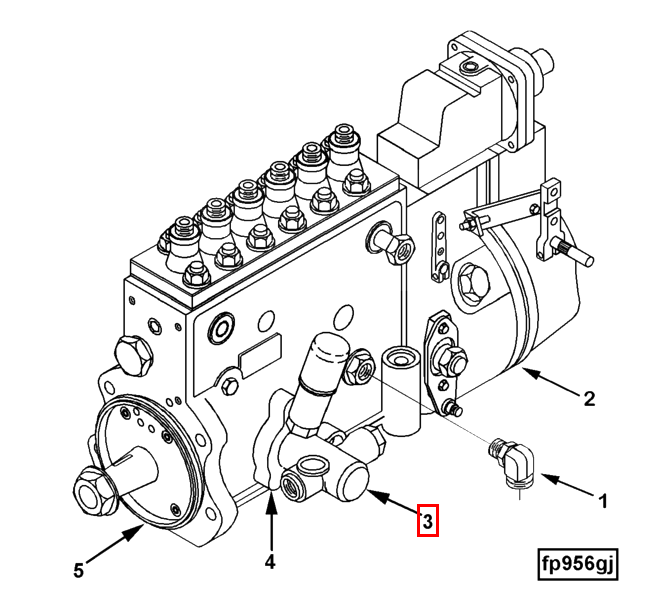 2
1
3
4
5
fp956gj