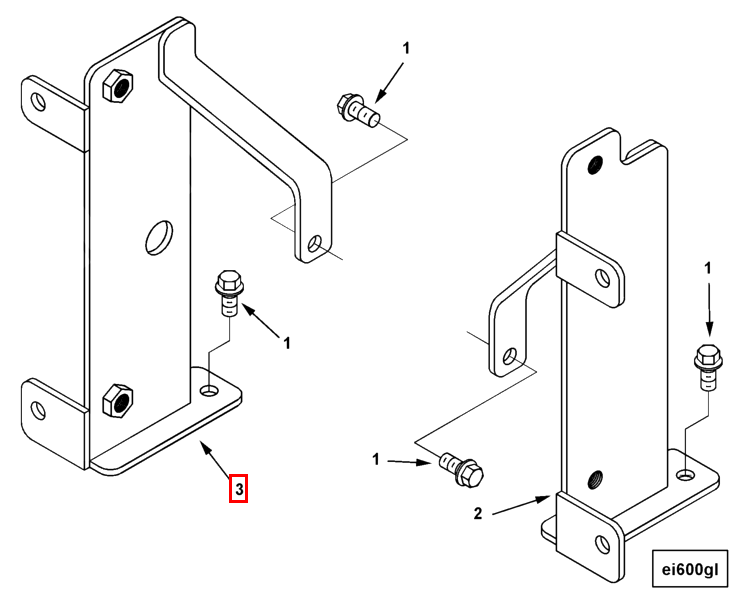 1
1
3
1
1
2
ei600gl