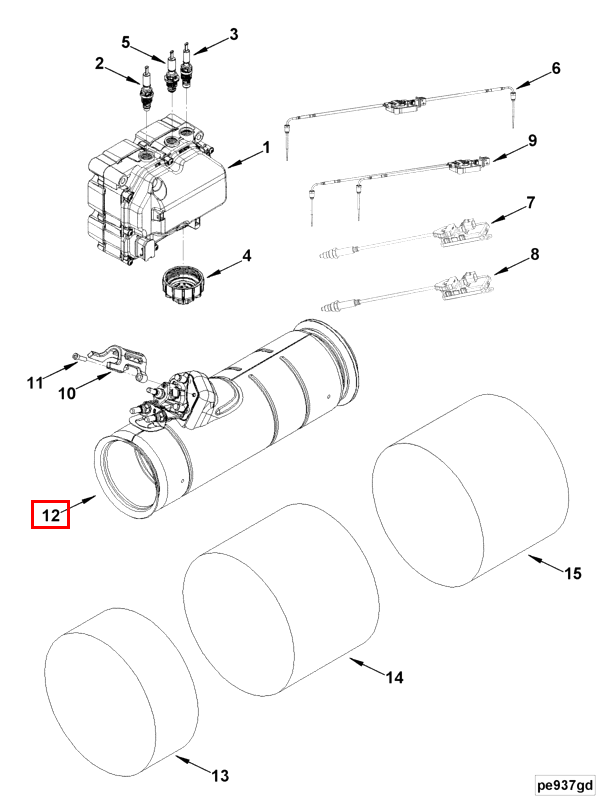 5
3
2
6
1
9
7
4
8
11
10
12
15
14
13
pe937gd