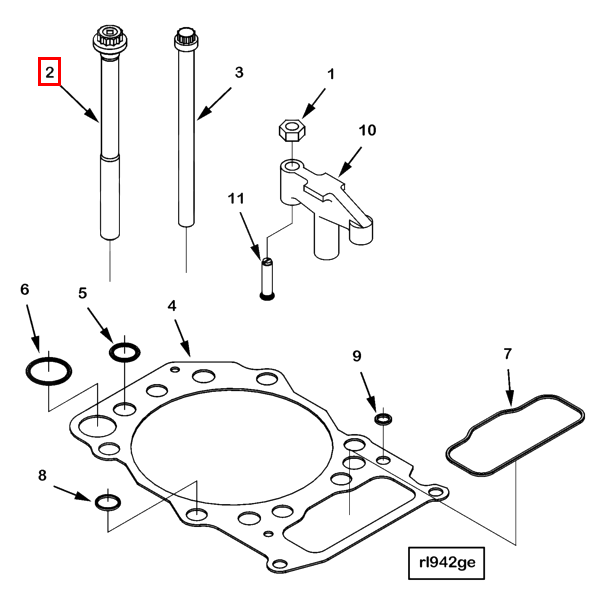 2
3
1
10
11
6
5
4
9
7
8
rl942ge