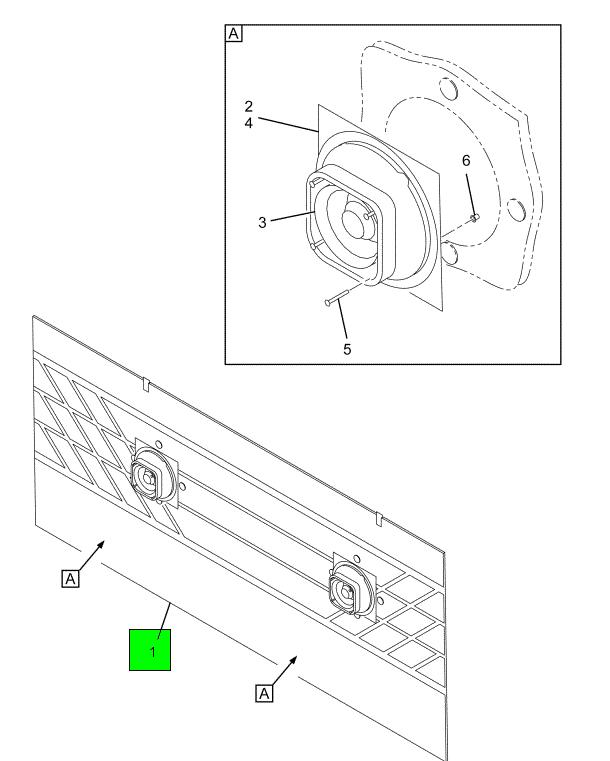 A

2
4

6

3

5

A

1

A