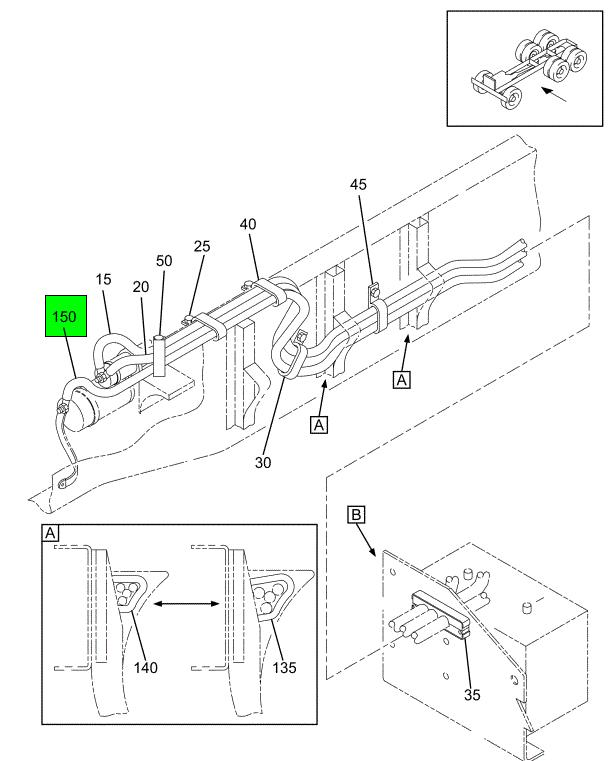 45
40
25
50
15
20
150
A
A
30
B
A
140
135
35