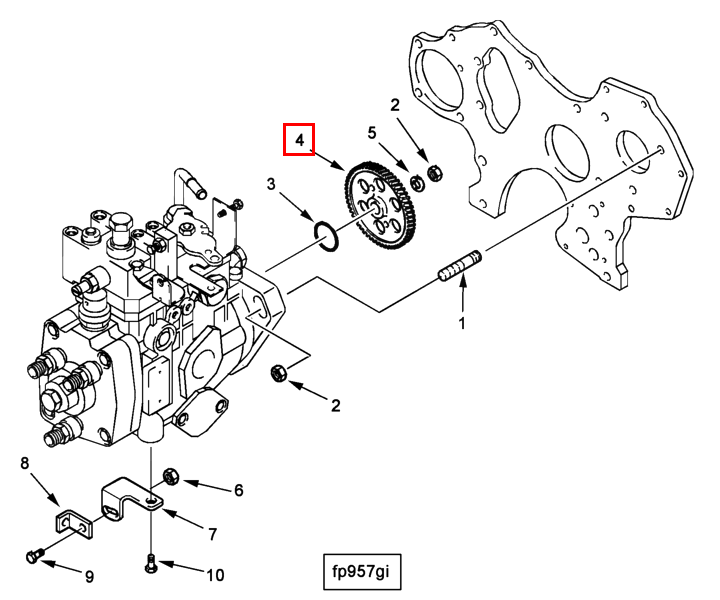 2
4
5
3
1
2
8
6
7
9
10
fp957gi