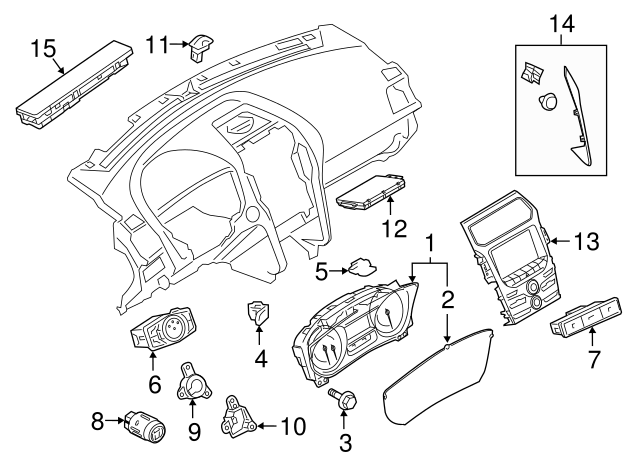 15
11
14
12
13
1
5
2
4
6
7
9
8
10
3