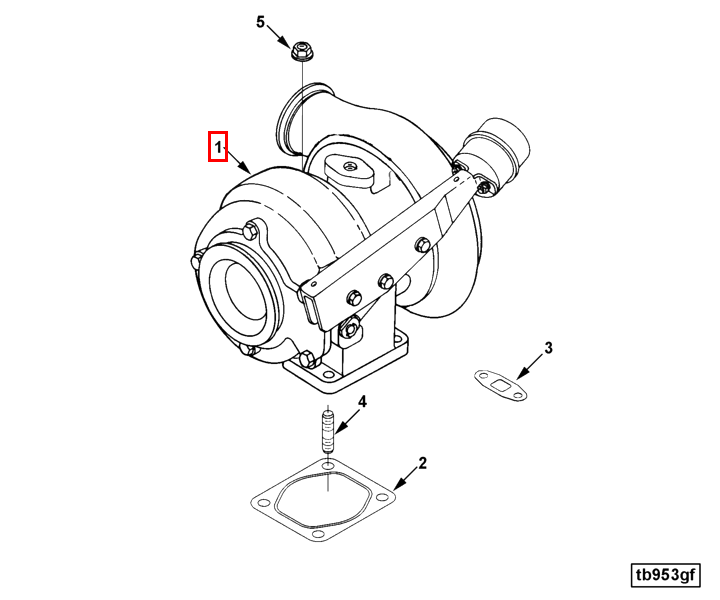 5
1
3
4
2
tb953gf