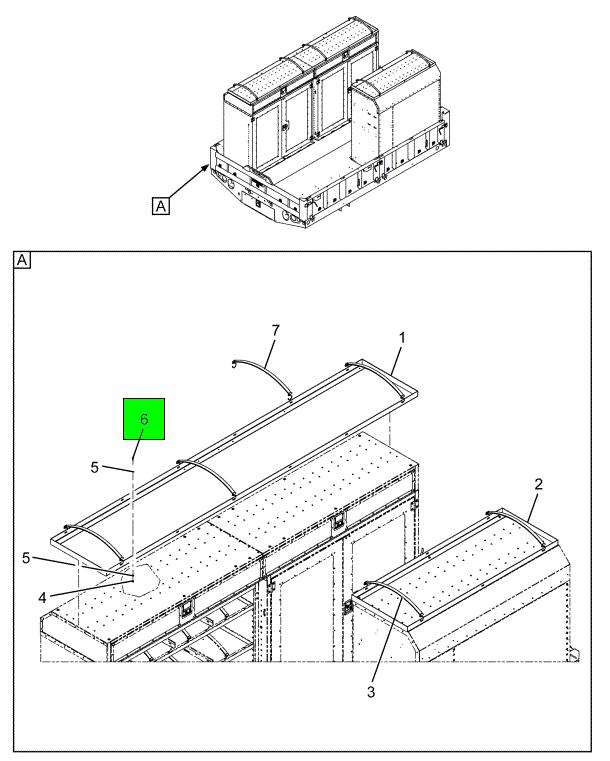 A

A

7

1

6

5

2

5

4

3