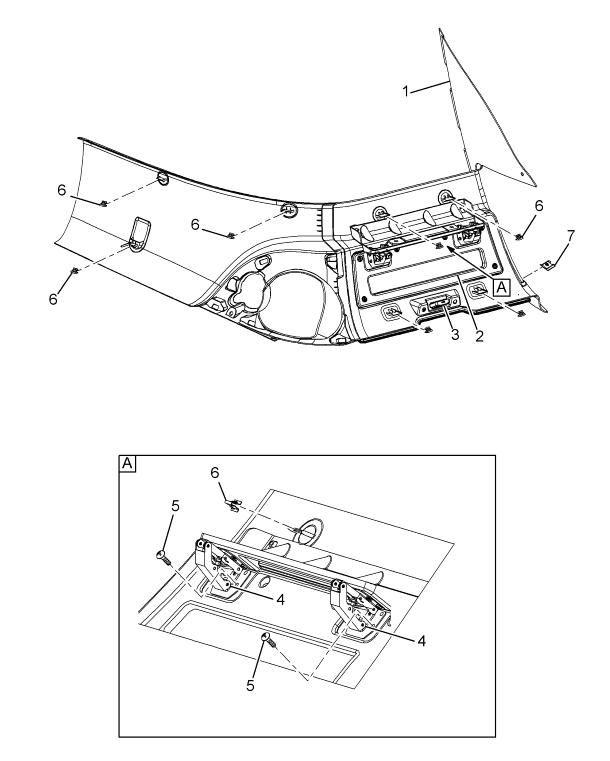 1
6
6
6
6
7
A
3
2

A
6
5
4
4
5