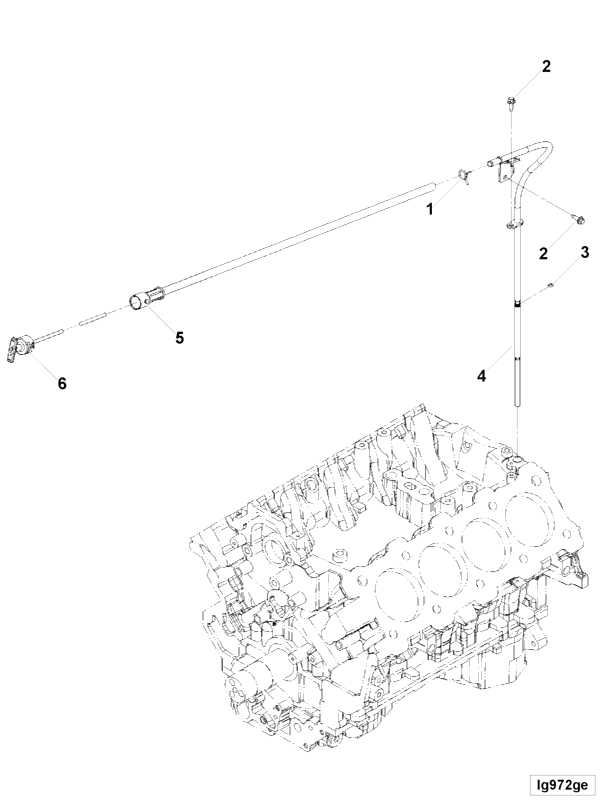 2
1
2
3
5
4
6
lg972ge