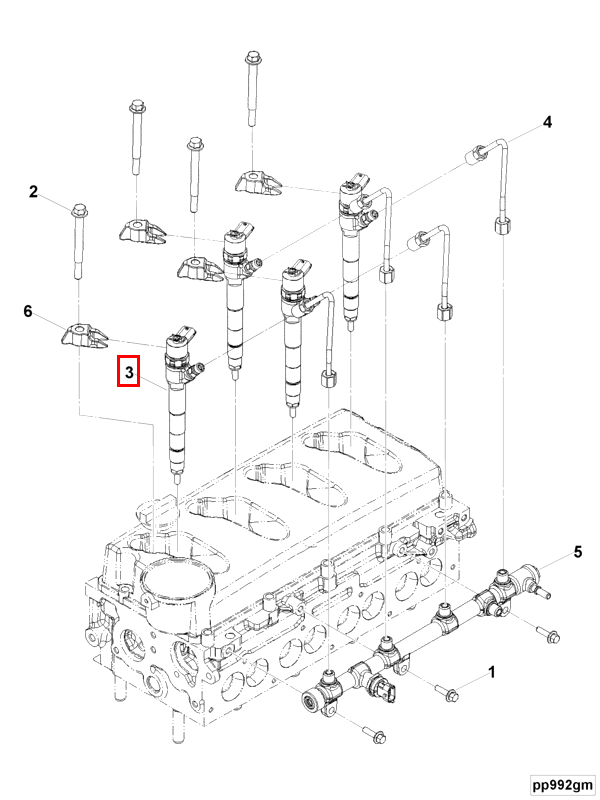 4
2
6
3
5
1
pp992gm