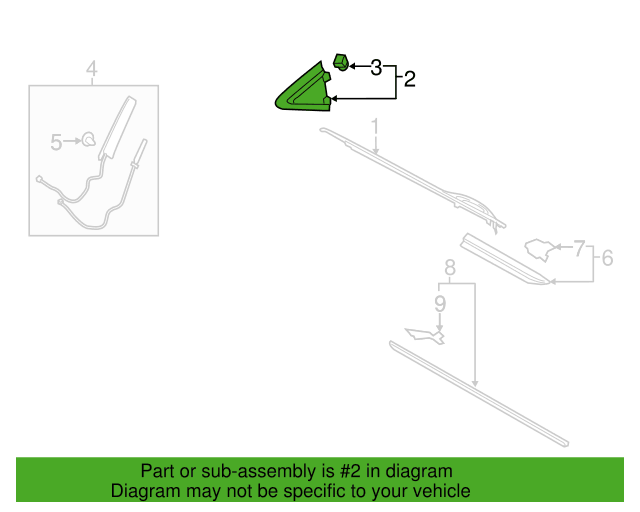 4
5
3
2
1
7
6
8
9
Part or sub-assembly is #2 in diagram
Diagram may not be specific to your vehicle