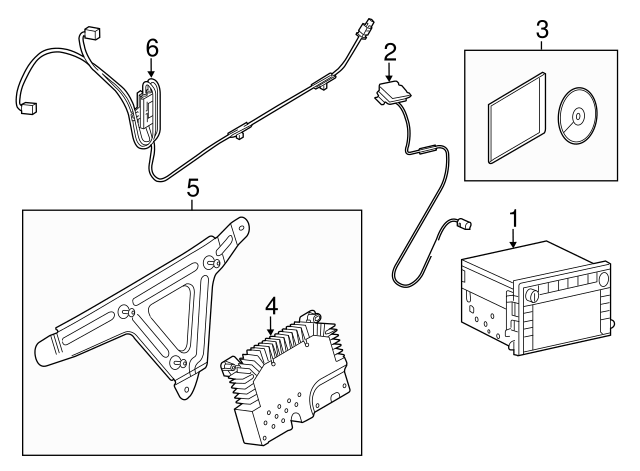 6
2
3
5
1
4