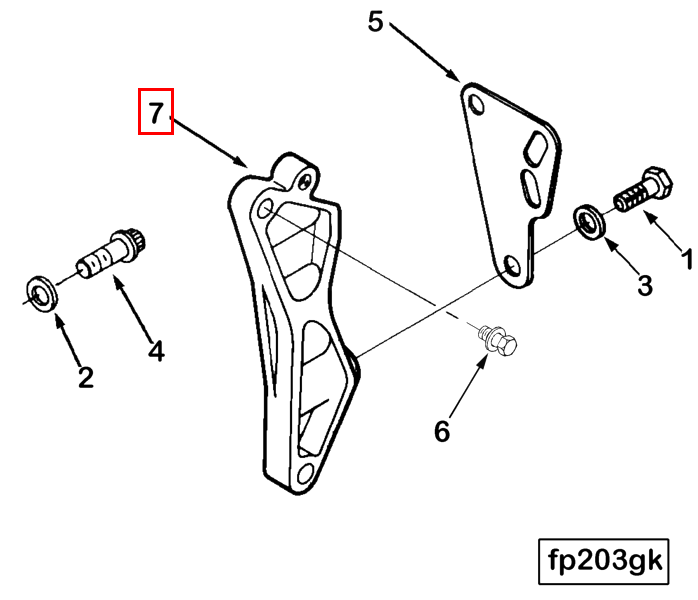 5
7
1
3
4
2
6
fp203gk