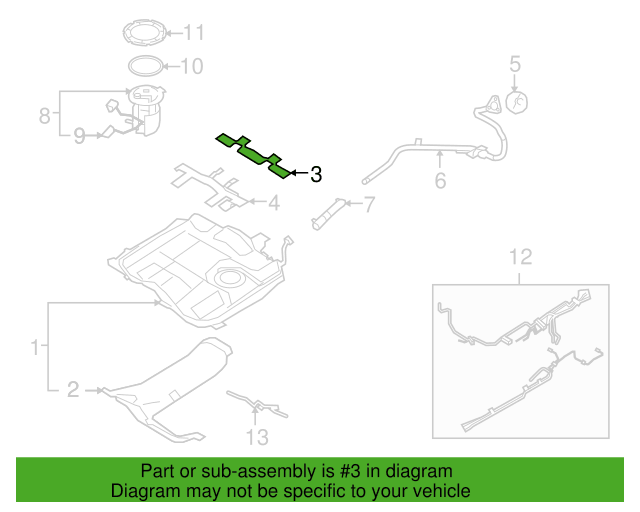 11
10
5
8
9
3
6
4
7
12
1
2
13

Part or sub-assembly is #3 in diagram
Diagram may not be specific to your vehicle