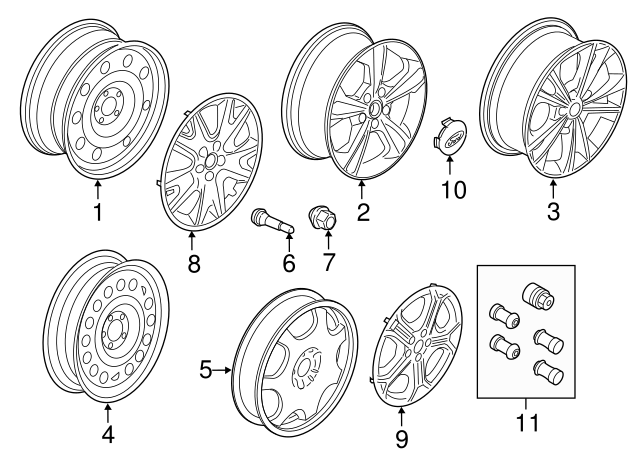 1
8
6
7
2
10
3
4
5
9
11