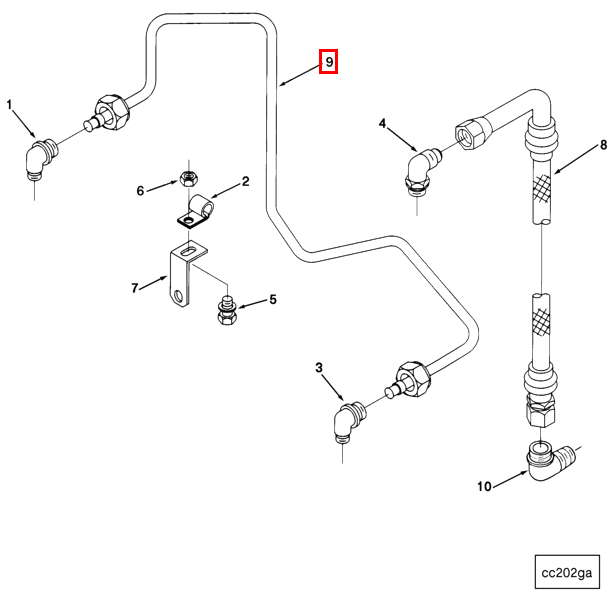 9
1
4
8
6
2
7
5
3
10
cc202ga