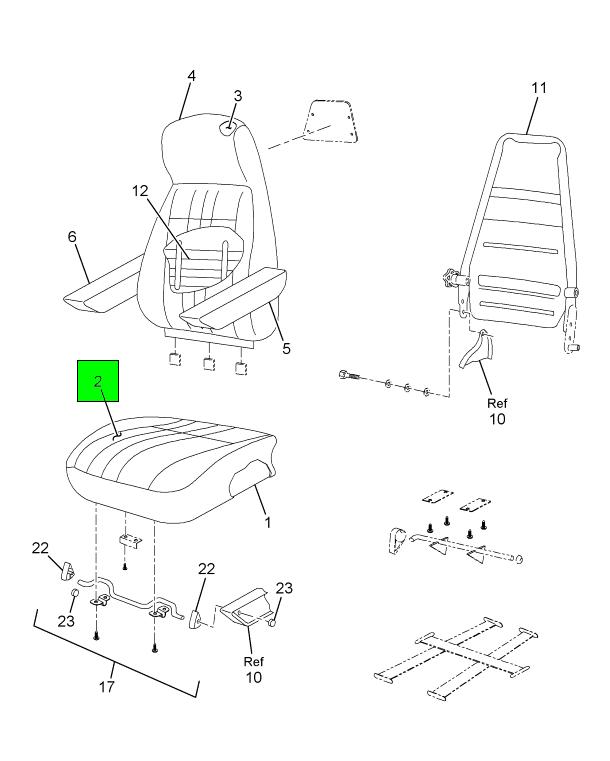 4
3
11
12
6
5
2
Ref
10
1
22
22
23
23
Ref
10
17