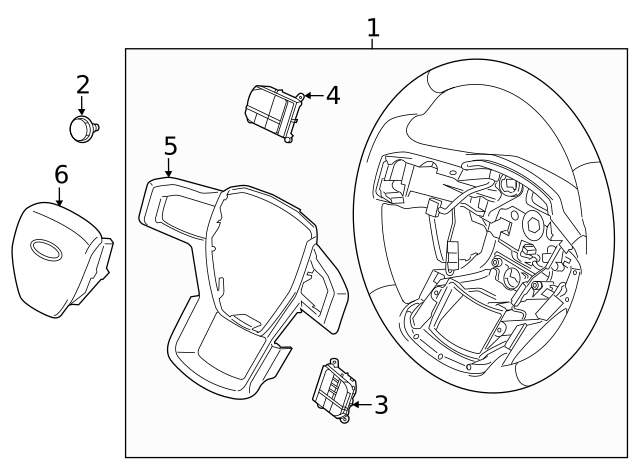 1
2
4
5
6
3