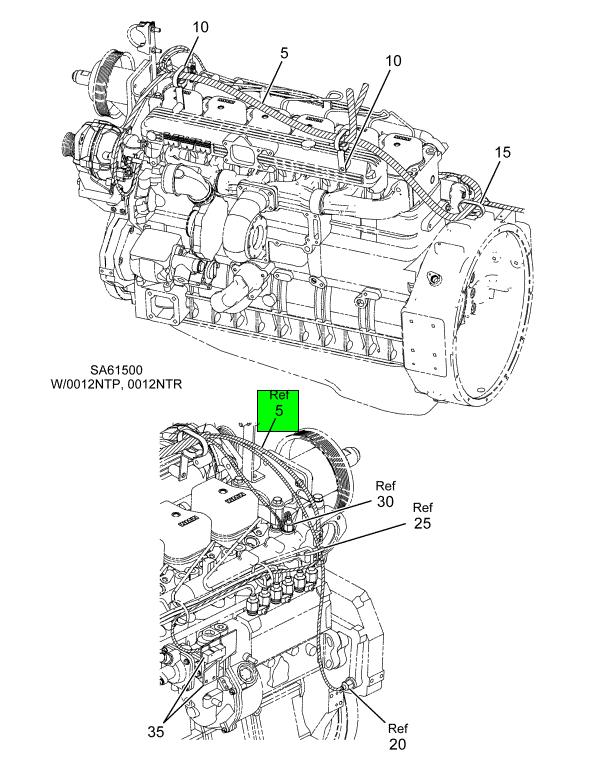 10
5
10
15
SA61500
W/0012NTP, 0012NTR
Ref
5
Ref
30
Ref
25
35
Ref
20