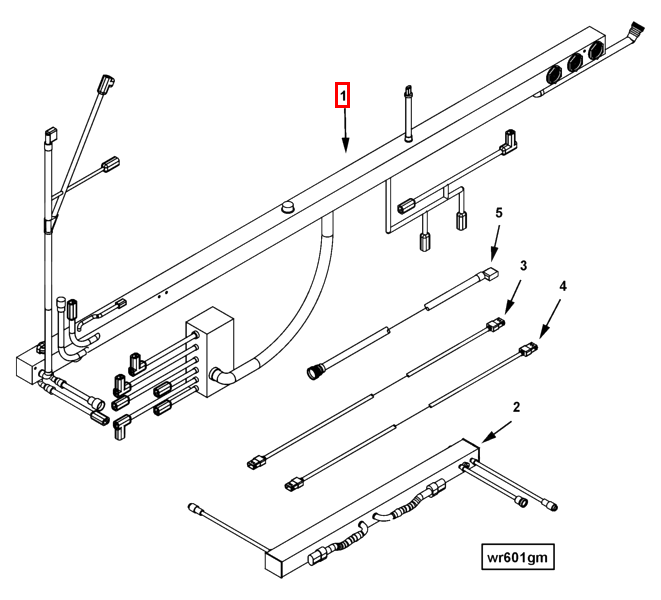 1
5
3
4
2
wr601gm