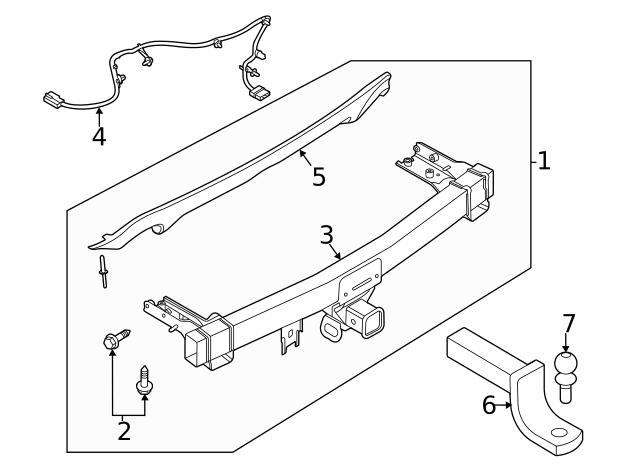 4
5
1
3
7
6
2