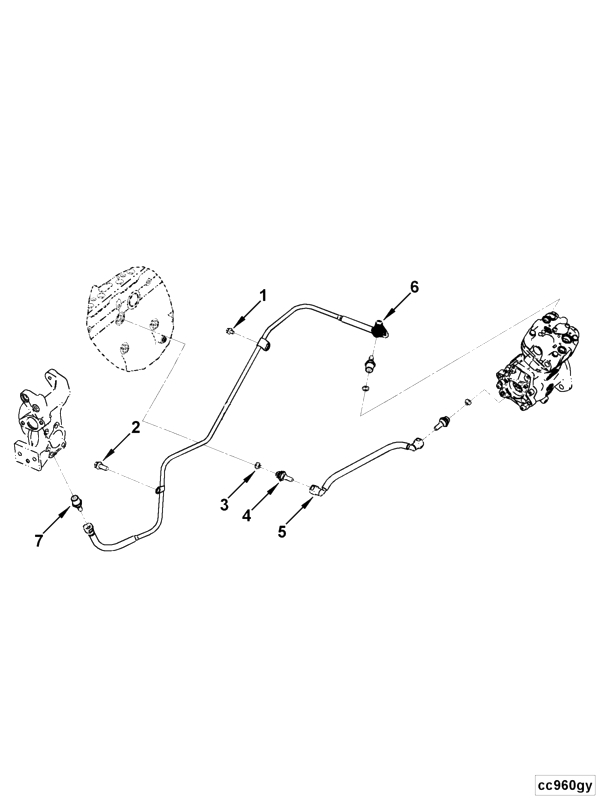 1
6
2
3
4
5
7
cc960gy