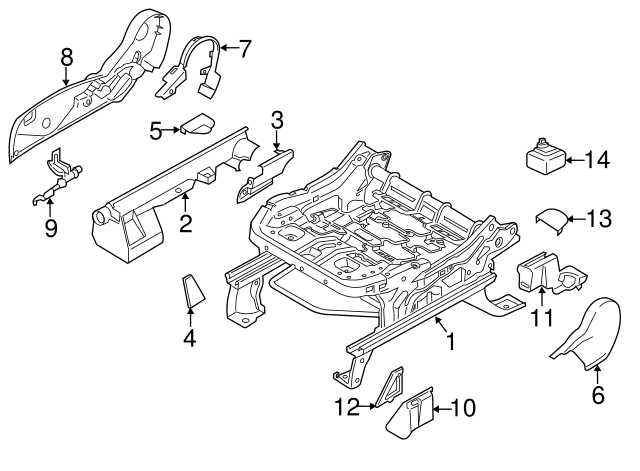 8
7
5
3
14
9
2
13
4
11
1
6
12
10