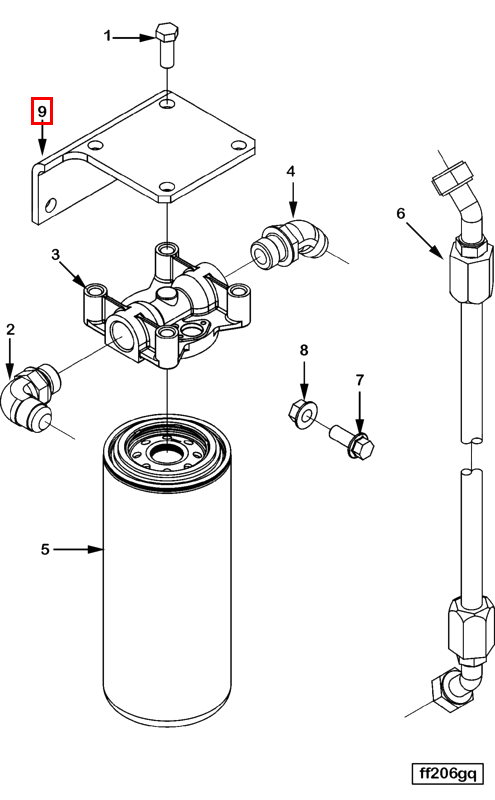 1
9
4
6
3
2
8
7
5
ff206gq