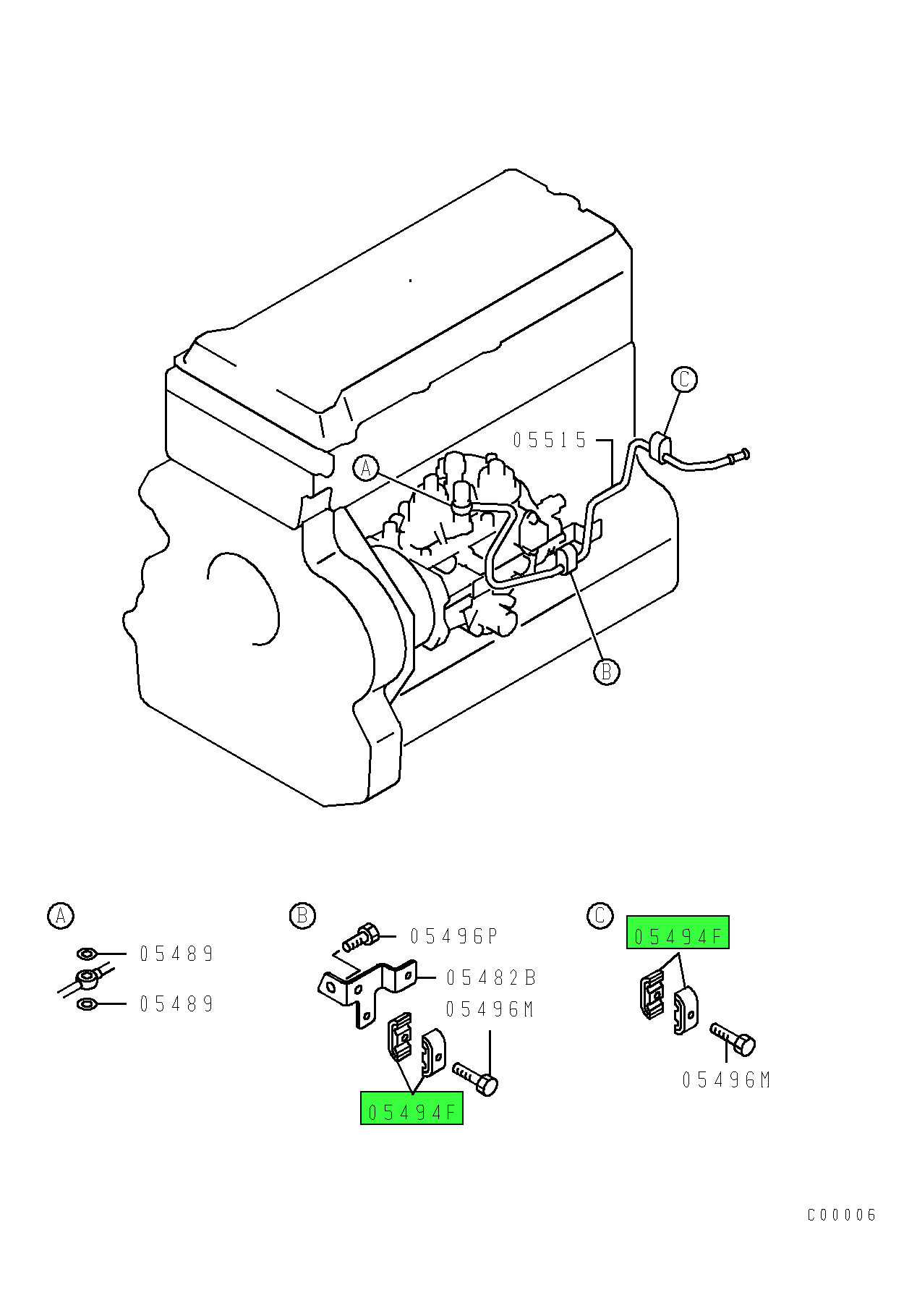 C
05515
A
B

A
05489
05489

B
05496P
05482B
05496M
05494F

C
05494F
05496M

C00006