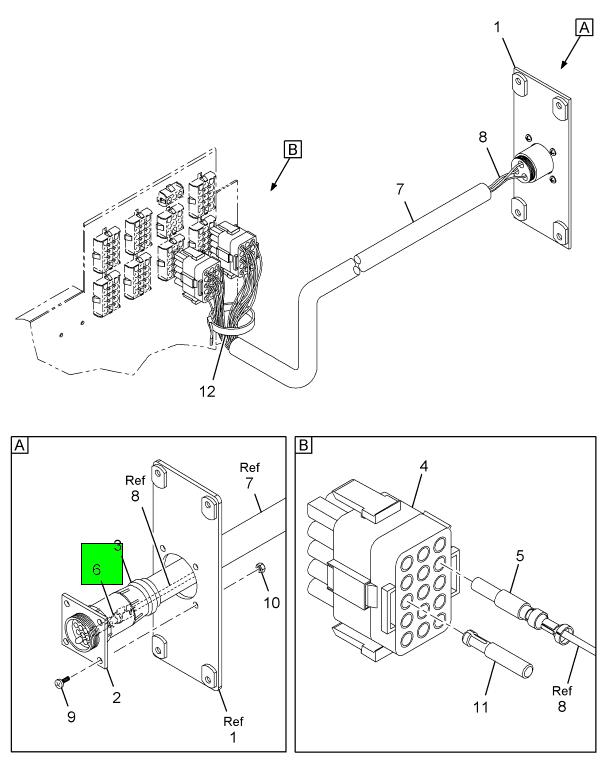 1
A
B
8
7
12

A
Ref
8
Ref
7
3
6
10
2
9
Ref
1

B
4
5
11
Ref
8