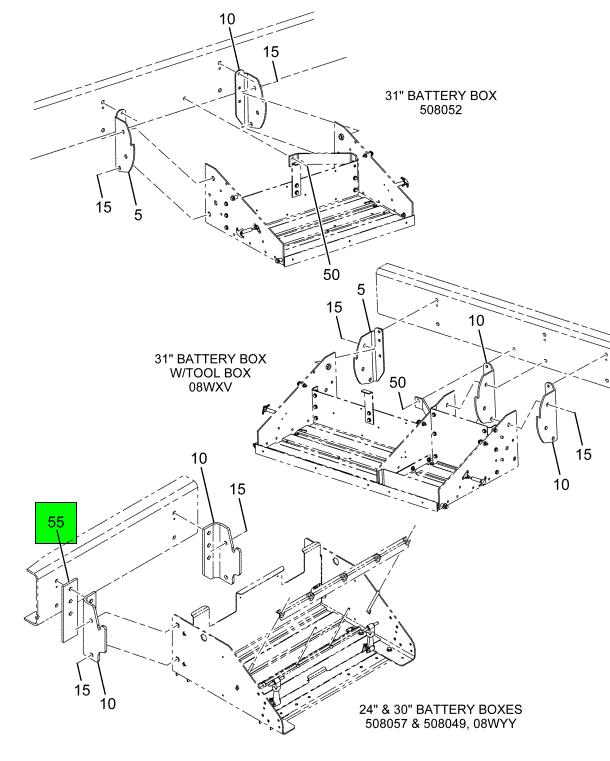 10
15
31" BATTERY BOX
508052
15
5
50
5
15
10
31" BATTERY BOX
W/TOOL BOX
08WXV
50
15
10
10
15
55
15
10
24" & 30" BATTERY BOXES
508057 & 508049, 08WYY