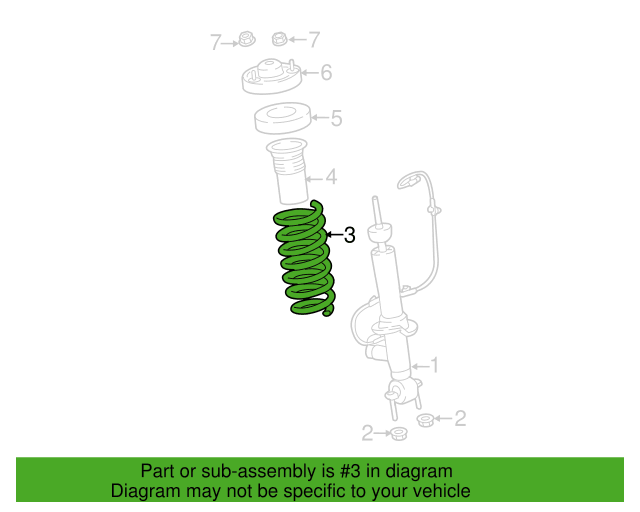 7
7
6
5
4
3
1
2
2

Part or sub-assembly is #3 in diagram
Diagram may not be specific to your vehicle