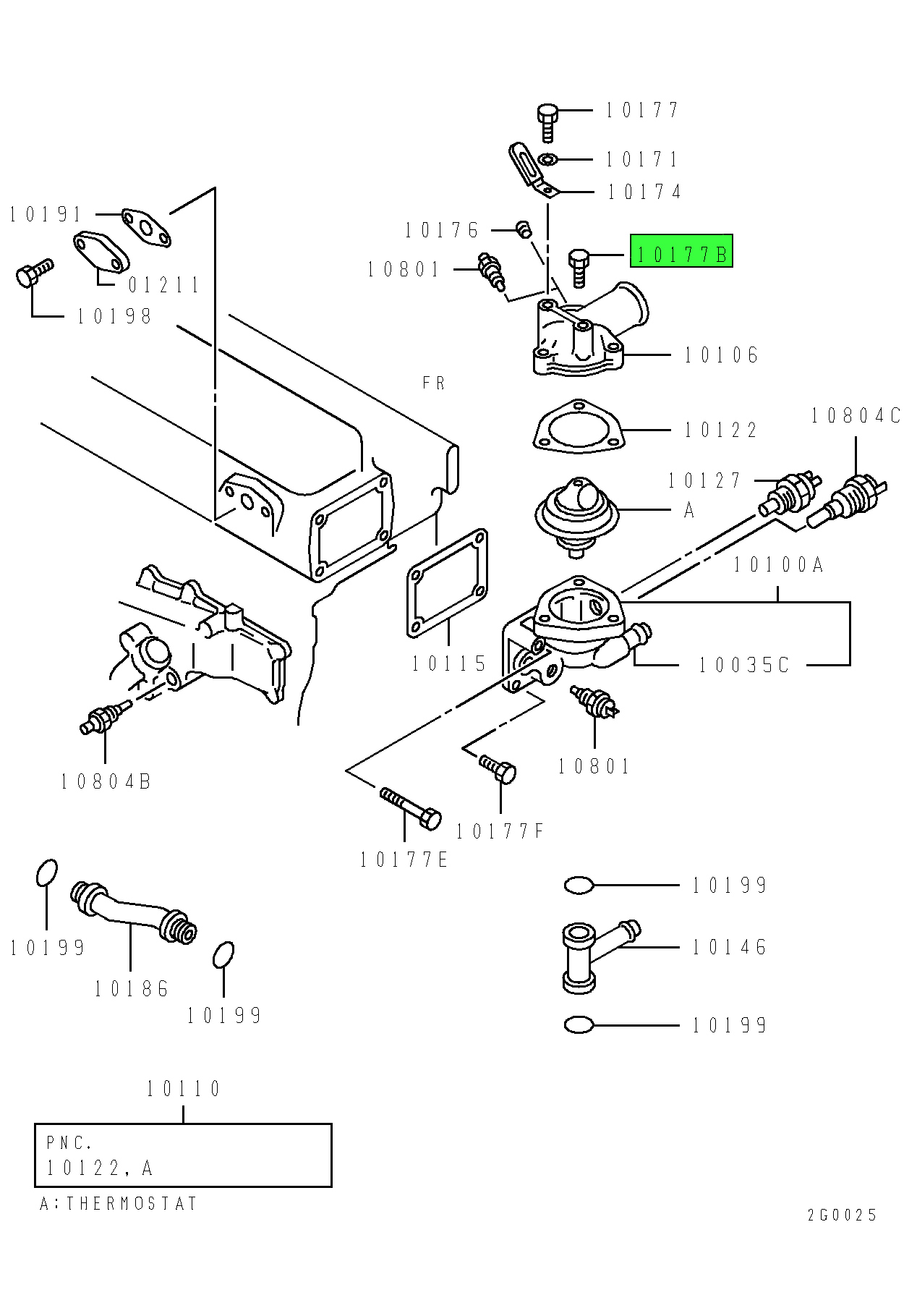 10177
10171
10174
10191
10176
10177B
10801
01211
10198
10106
FR
10122
10804C
10127
A
10100A
10115
10035C
10801
10804B
10177F
10177E
10199
10199
10146
10186
10199
10199
10110
PNC.
10122, A
A:THERMOSTAT
2G0025