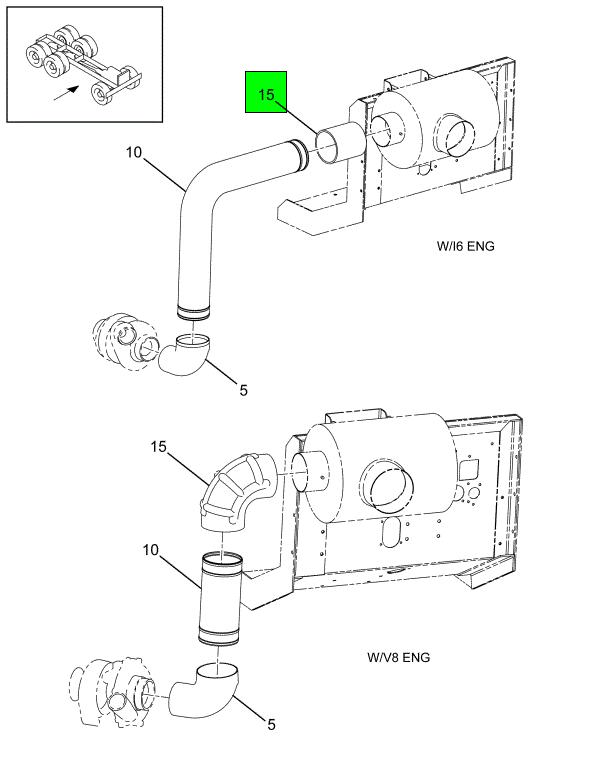 15

10

W/I6 ENG

5

15

10

W/V8 ENG

5