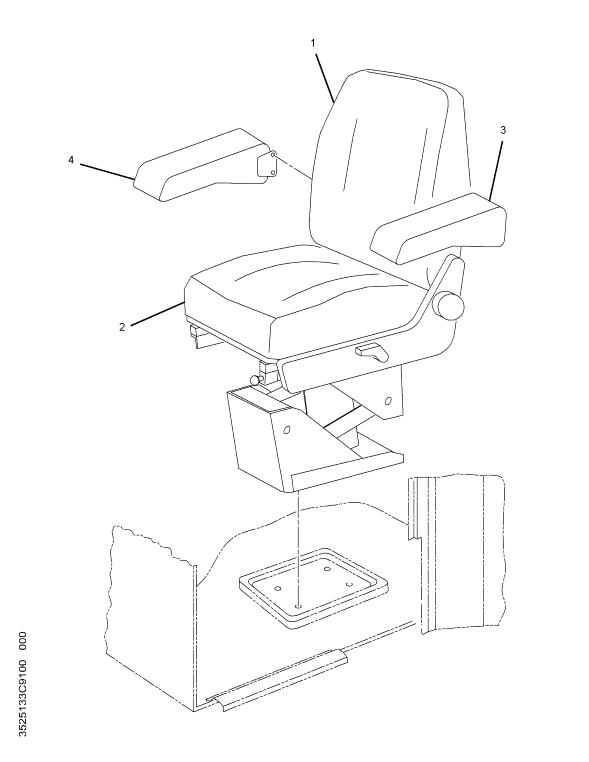 1

3

4

2

3525133C9100 000