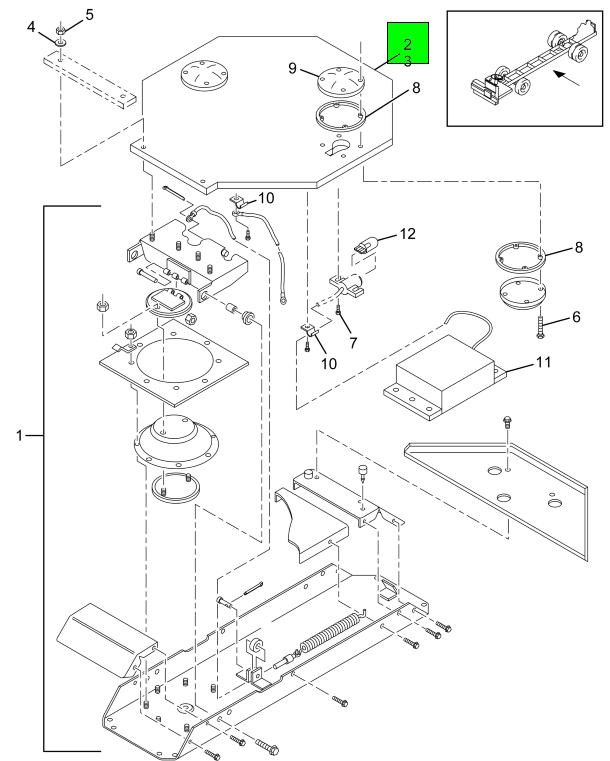 4
5
2
3
9
8
10
12
8
7
6
10
11
1