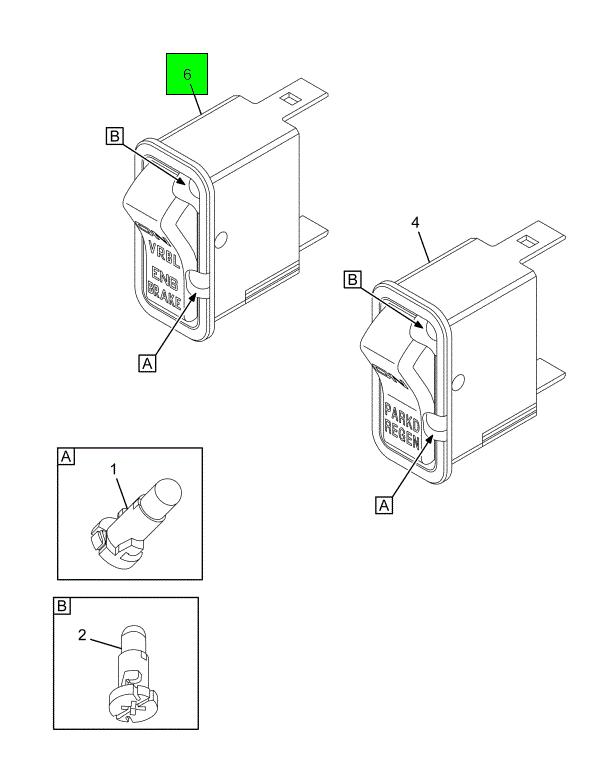 6
B
VRBL
EMB
BRAKE
A
4
B
PARKD
REGEN
A
A
1
B
2