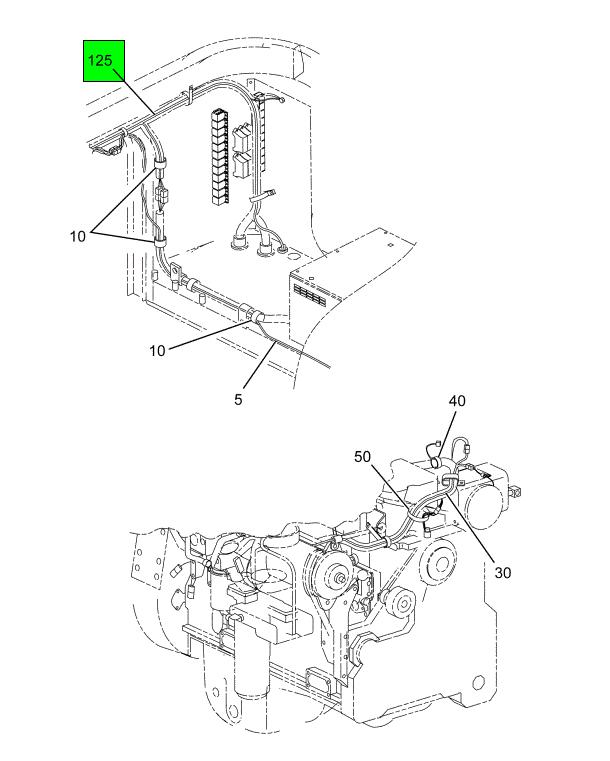 125

10

10

5

40

50

30