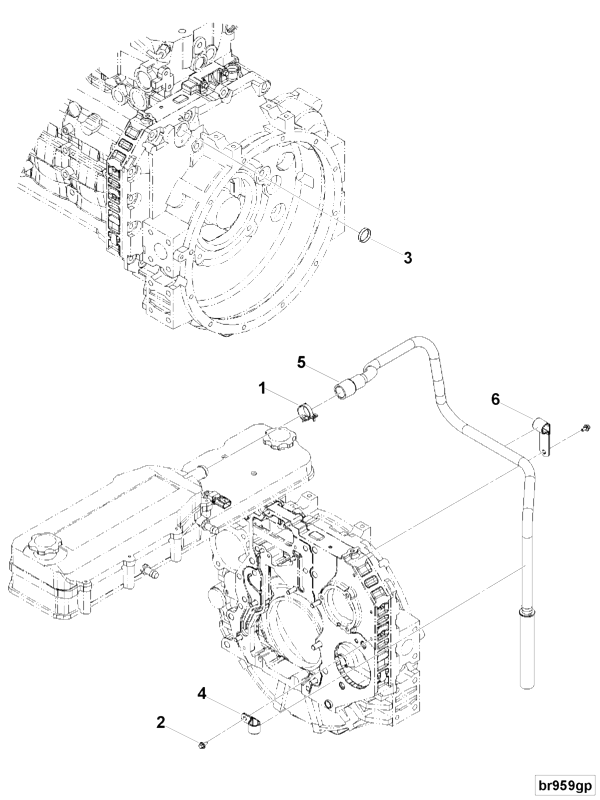 3
5
1
6
4
2
br959gp