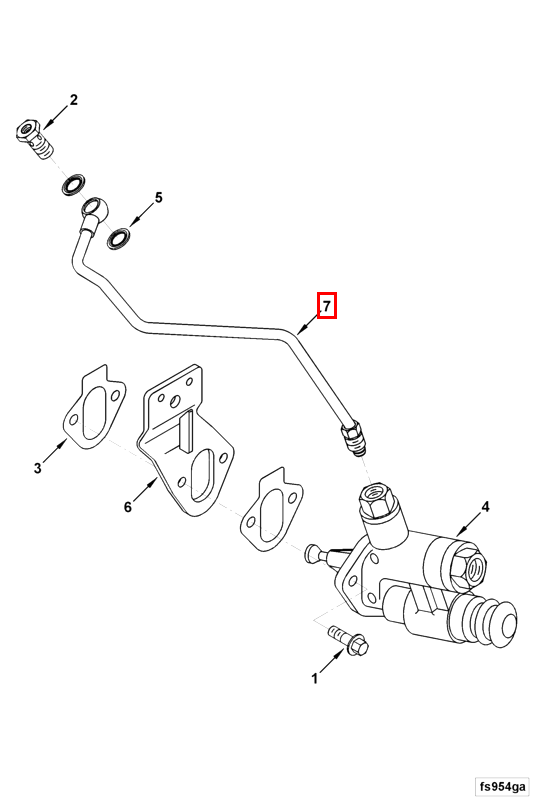 2
5
7
3
6
4
1
fs954ga