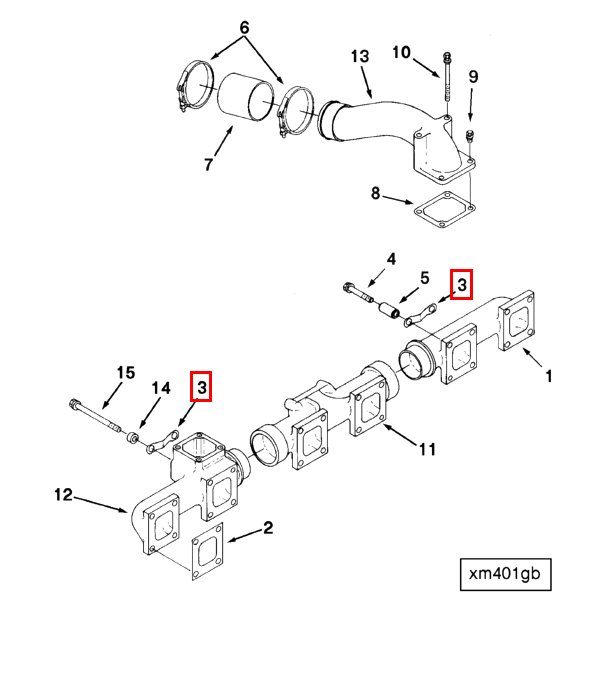 6
13
10
9
7
8
4
5
3
1
15
14
3
11
12
2
xm401gb