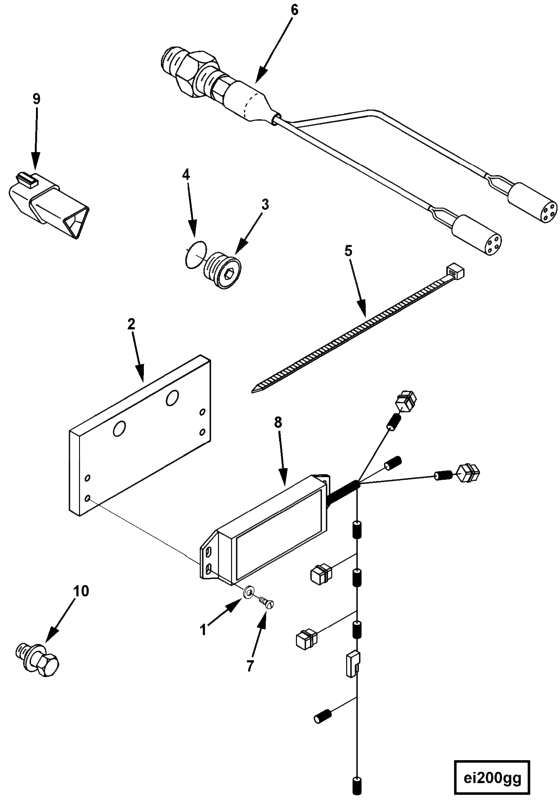 6
9
4
3
5
2
8
10
1
7
ei200gg