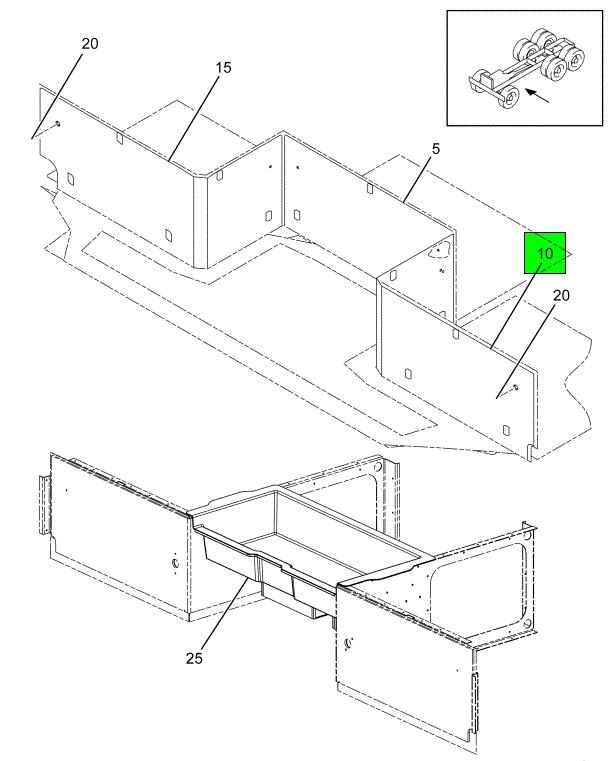 20

15

5

10

20

25