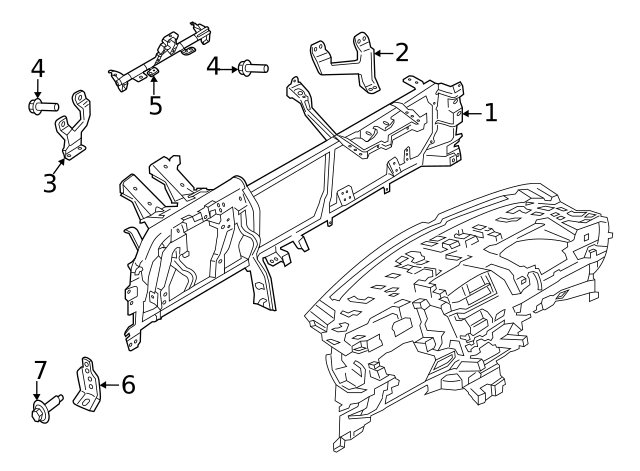 4
5
4
2
1
3
7
6