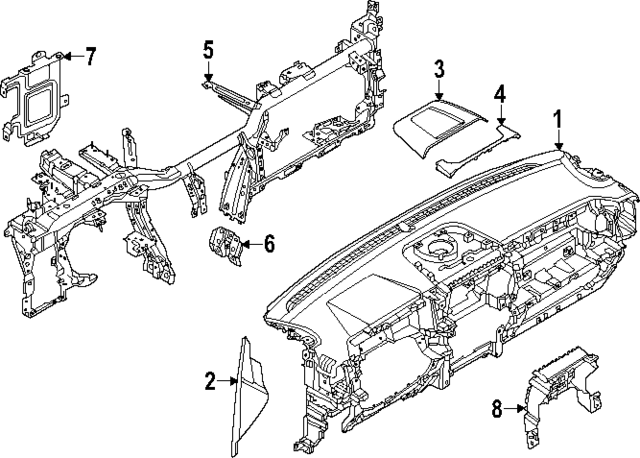 7
5
3
4
1
6
2
8